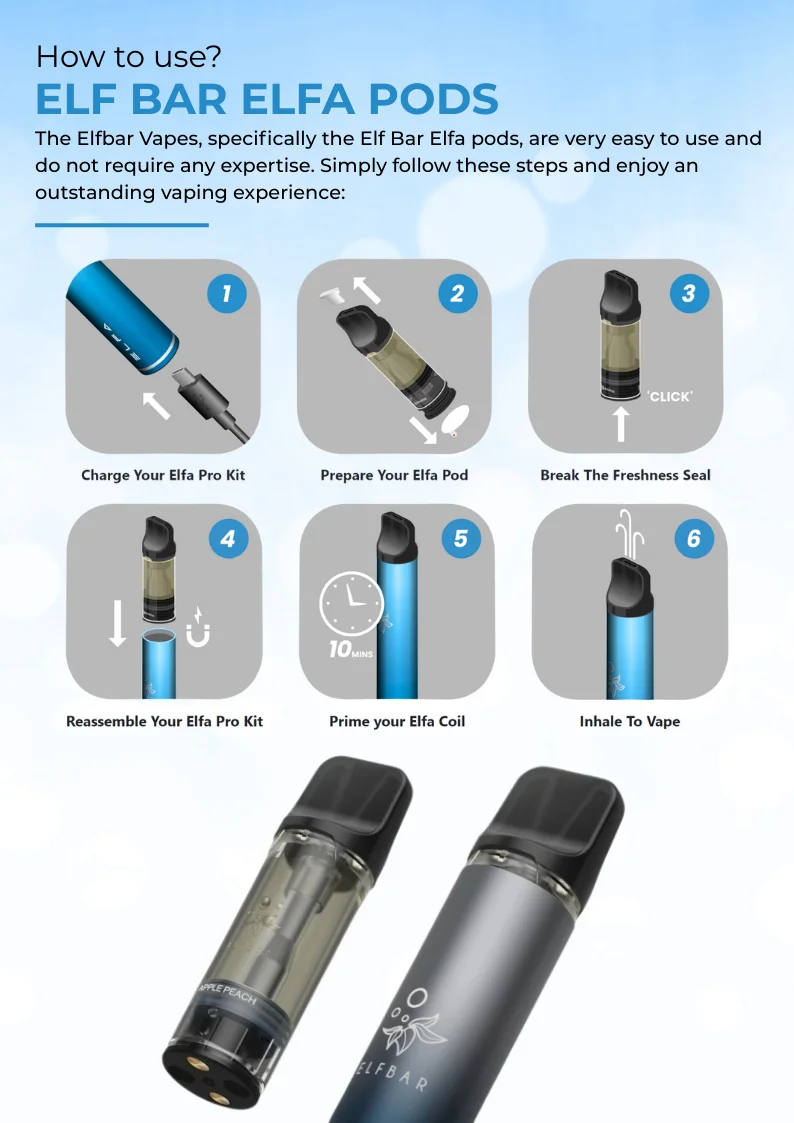 How to use?
ELF BAR ELFA PODS

The Elfbar Vapes, specifically the Elf Bar Elfa pods, are very easy to use and do not require any expertise. Simply follow these steps and enjoy an outstanding vaping experience:

1
ELFA
Charge Your Elfa Pro Kit

2
Prepare Your Elfa Pod

3
'CLICK'
Break The Freshness Seal

4
Reassemble Your Elfa Pro Kit

5
10 MINS
Prime your Elfa Coil

6
Inhale To Vape

APPLE PEACH
ELFBAR