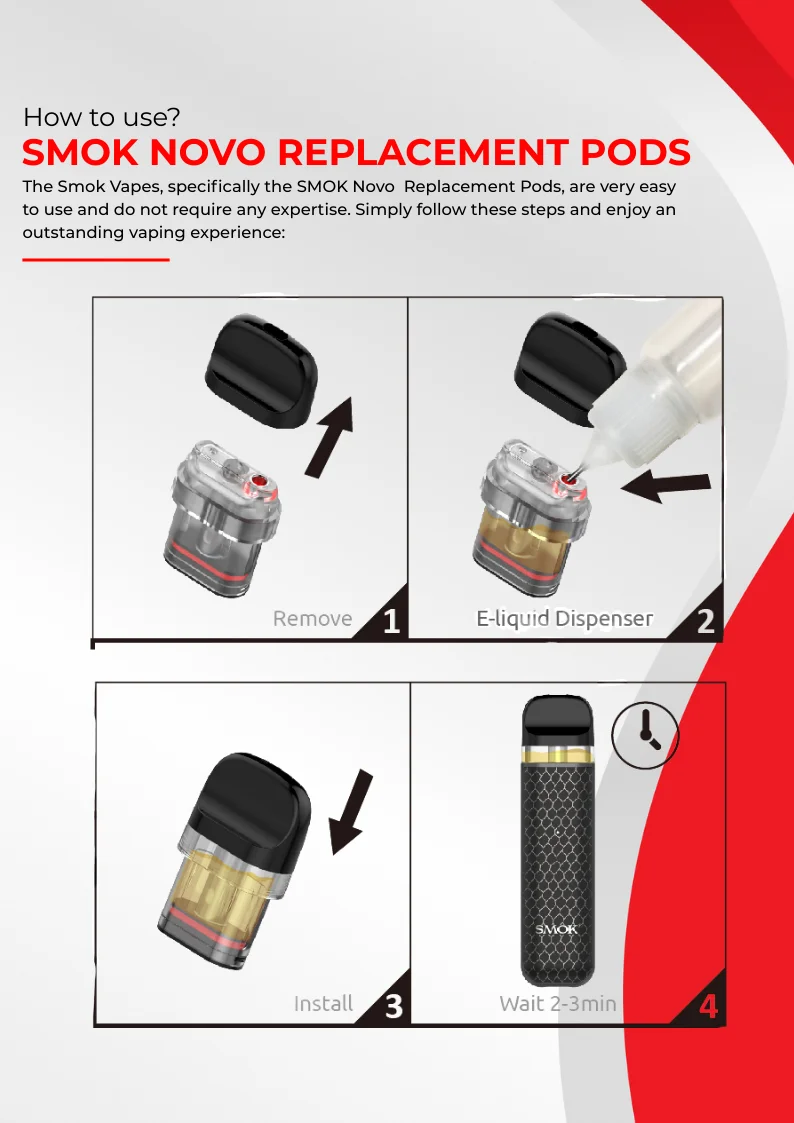 How to use?
SMOK NOVO REPLACEMENT PODS
The Smok Vapes, specifically the SMOK Novo Replacement Pods, are very easy to use and do not require any expertise. Simply follow these steps and enjoy an outstanding vaping experience:

Remove 1

E-liquid Dispenser 2

Install 3

SMOK

Wait 2-3min 4